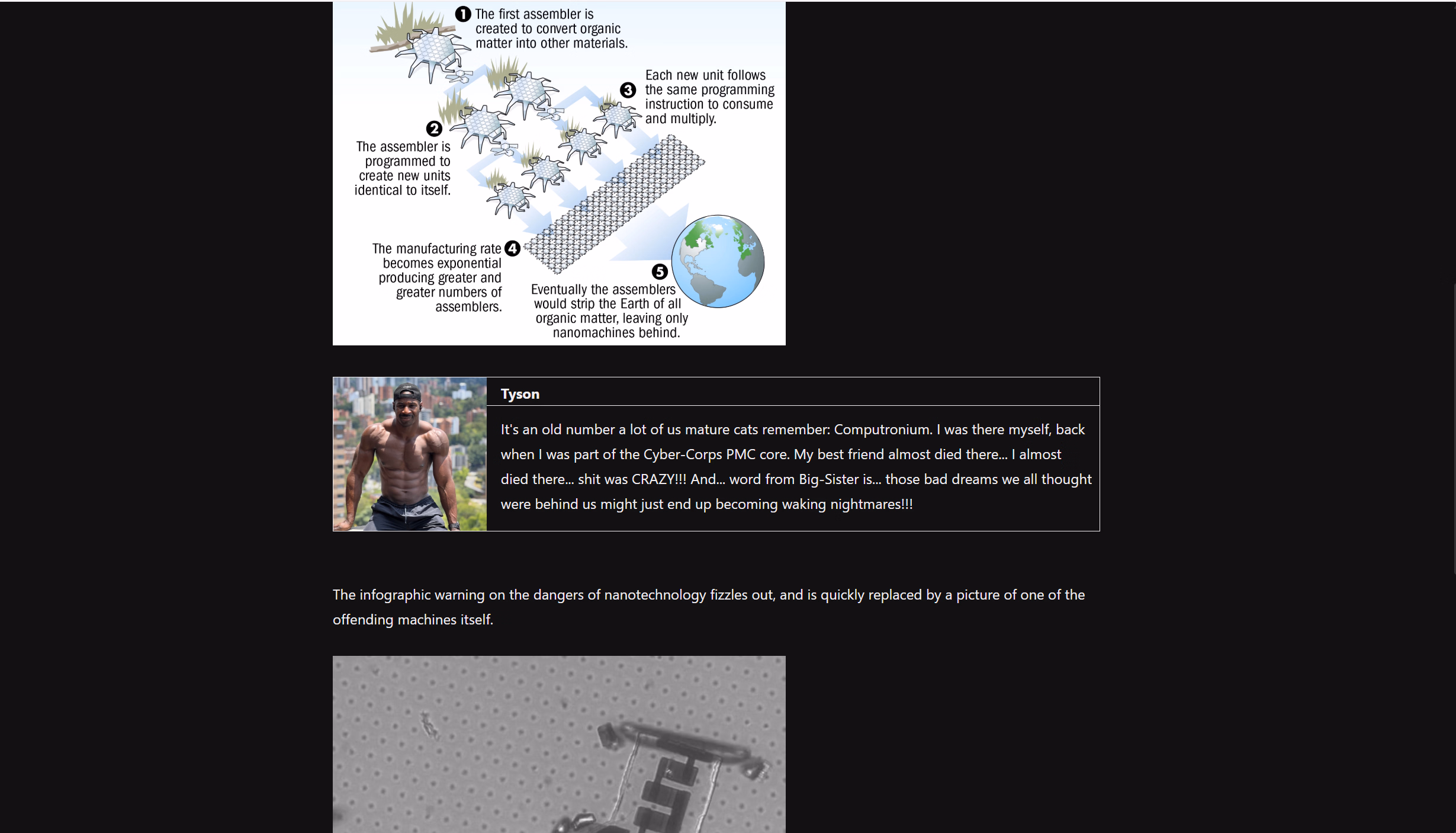 1 The first assembler is created to convert organic matter into other materials.

2 The assembler is programmed to create new units identical to itself.

3 Each new unit follows the same programming instruction to consume and multiply.

4 The manufacturing rate becomes exponential producing greater and greater numbers of assemblers.

5 Eventually the assemblers would strip the Earth of all organic matter, leaving only nanomachines behind.

Tyson

It's an old number a lot of us mature cats remember: Computronium. I was there myself, back when I was part of the Cyber-Corps PMC core. My best friend almost died there... I almost died there... shit was CRAZY!!! And... word from Big-Sister is... those bad dreams we all thought were behind us might just end up becoming waking nightmares!!!

The infographic warning on the dangers of nanotechnology fizzles out, and is quickly replaced by a picture of one of the offending machines itself.